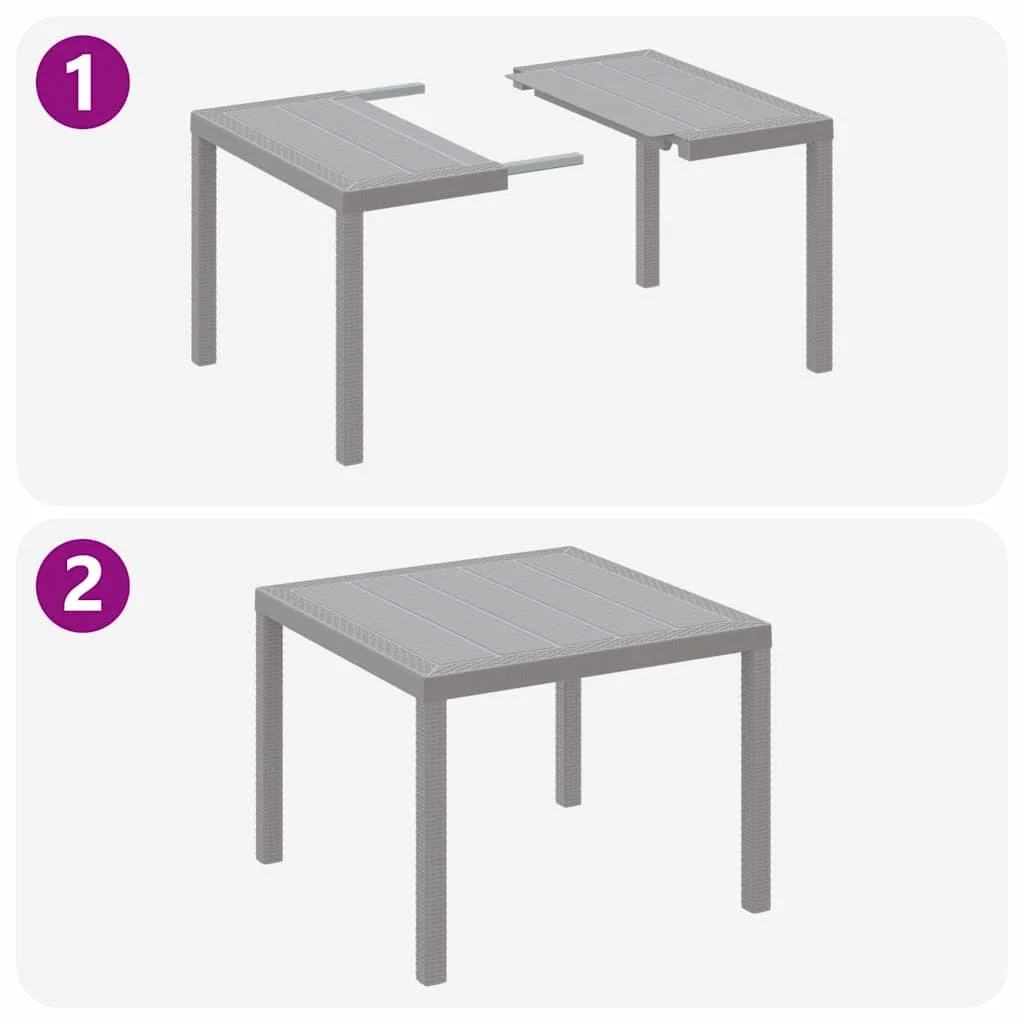 1

2