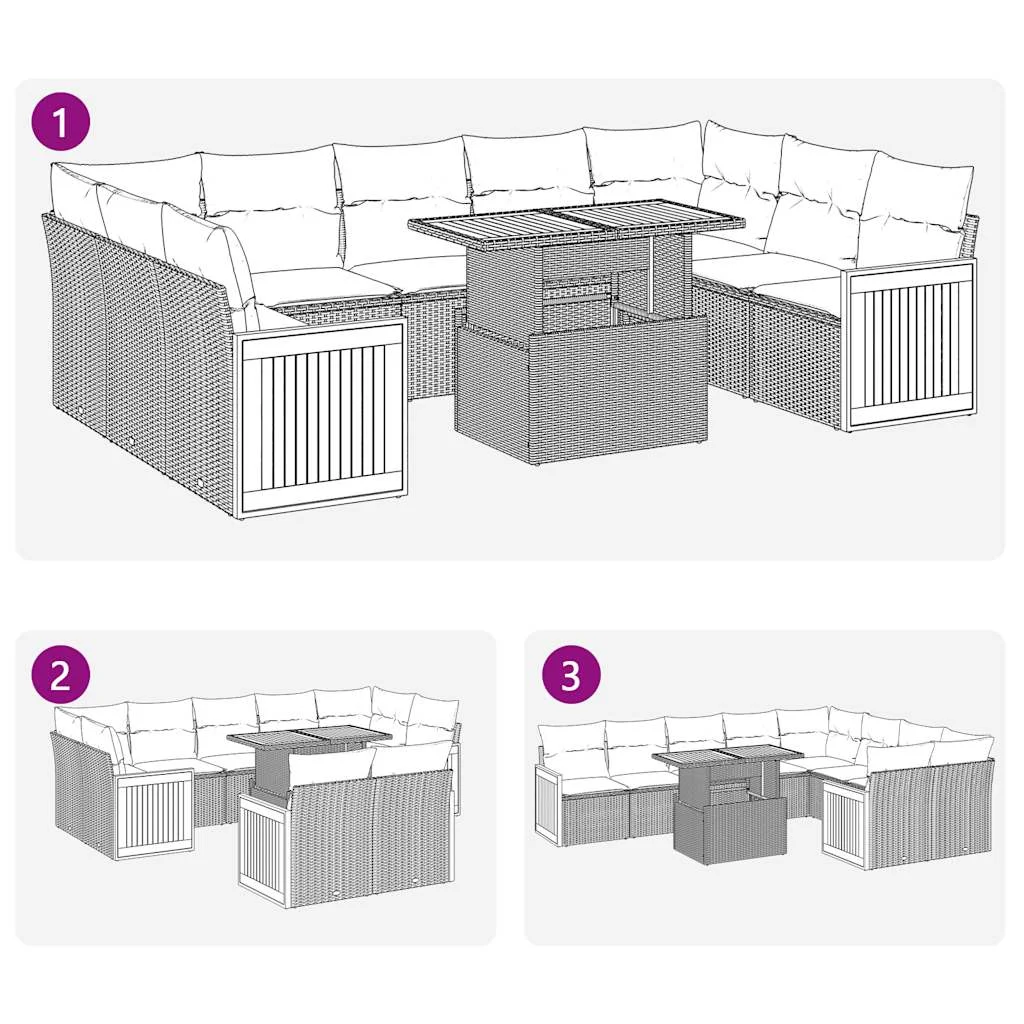 1

2

3