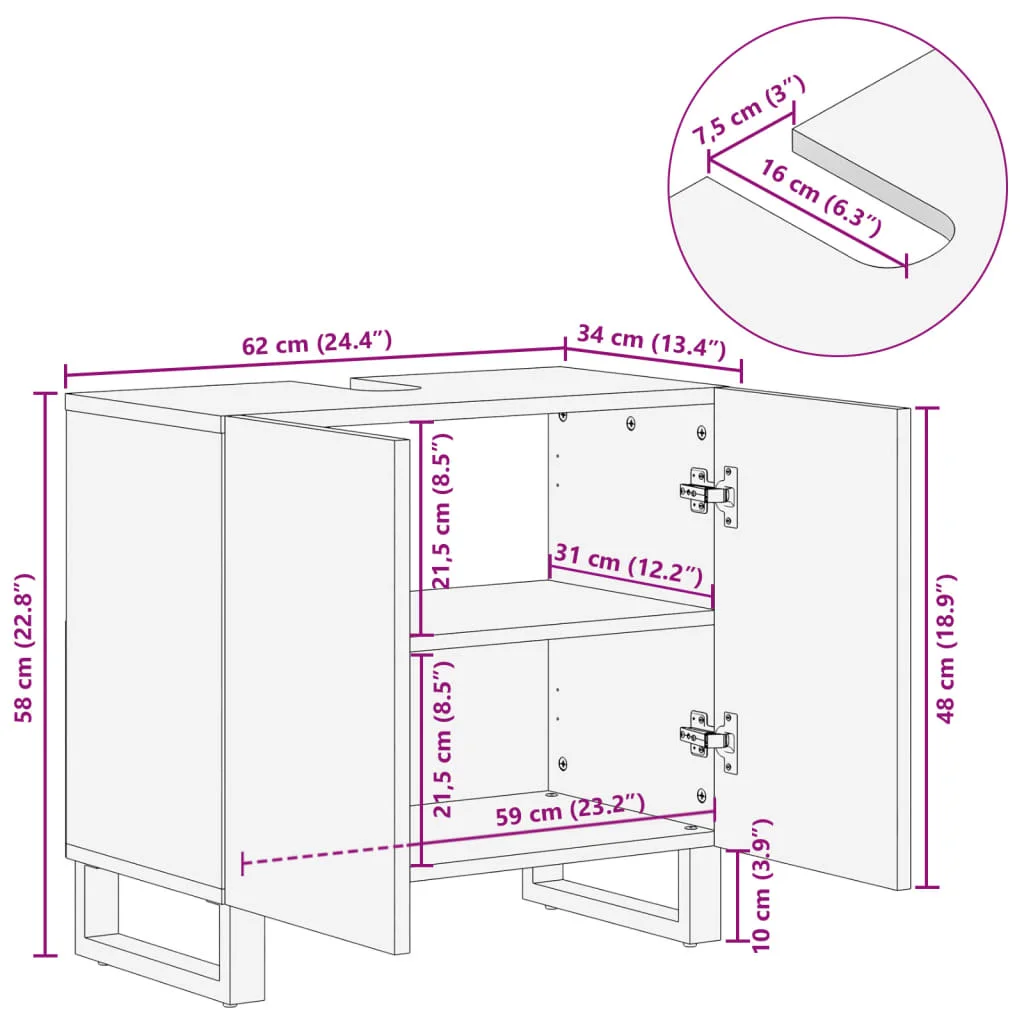 7,5 cm (3″)
16 cm (6.3″)
62 cm (24.4″)
34 cm (13.4″)
58 cm (22.8″)
21,5 cm (8.5″)
31 cm (12.2″)
48 cm (18.9″)
21,5 cm (8.5″)
59 cm (23.2″)
10 cm (3.9″)